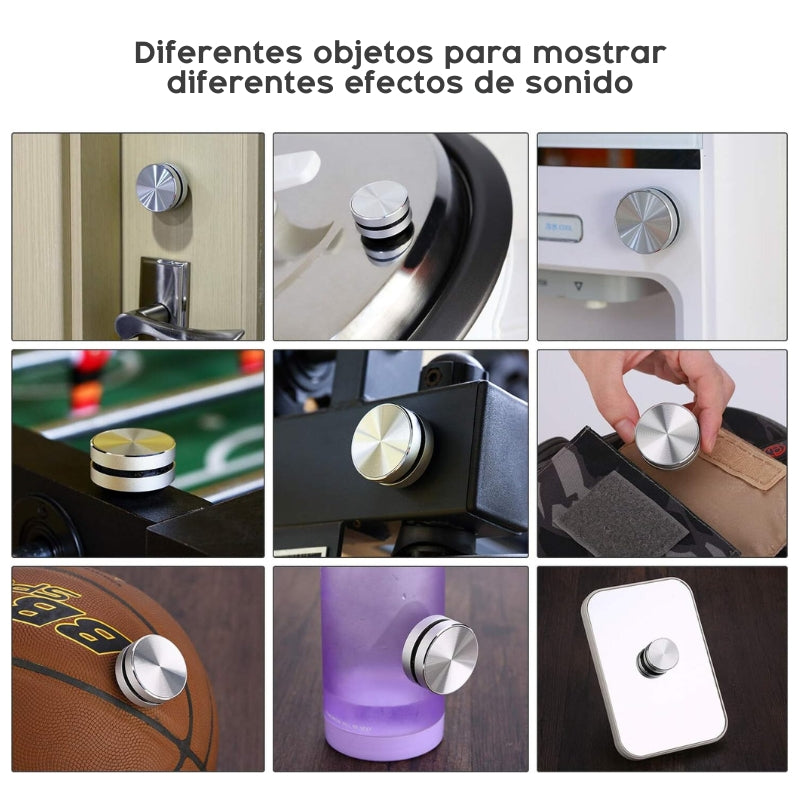 Diferentes objetos para mostrar diferentes efectos de sonido